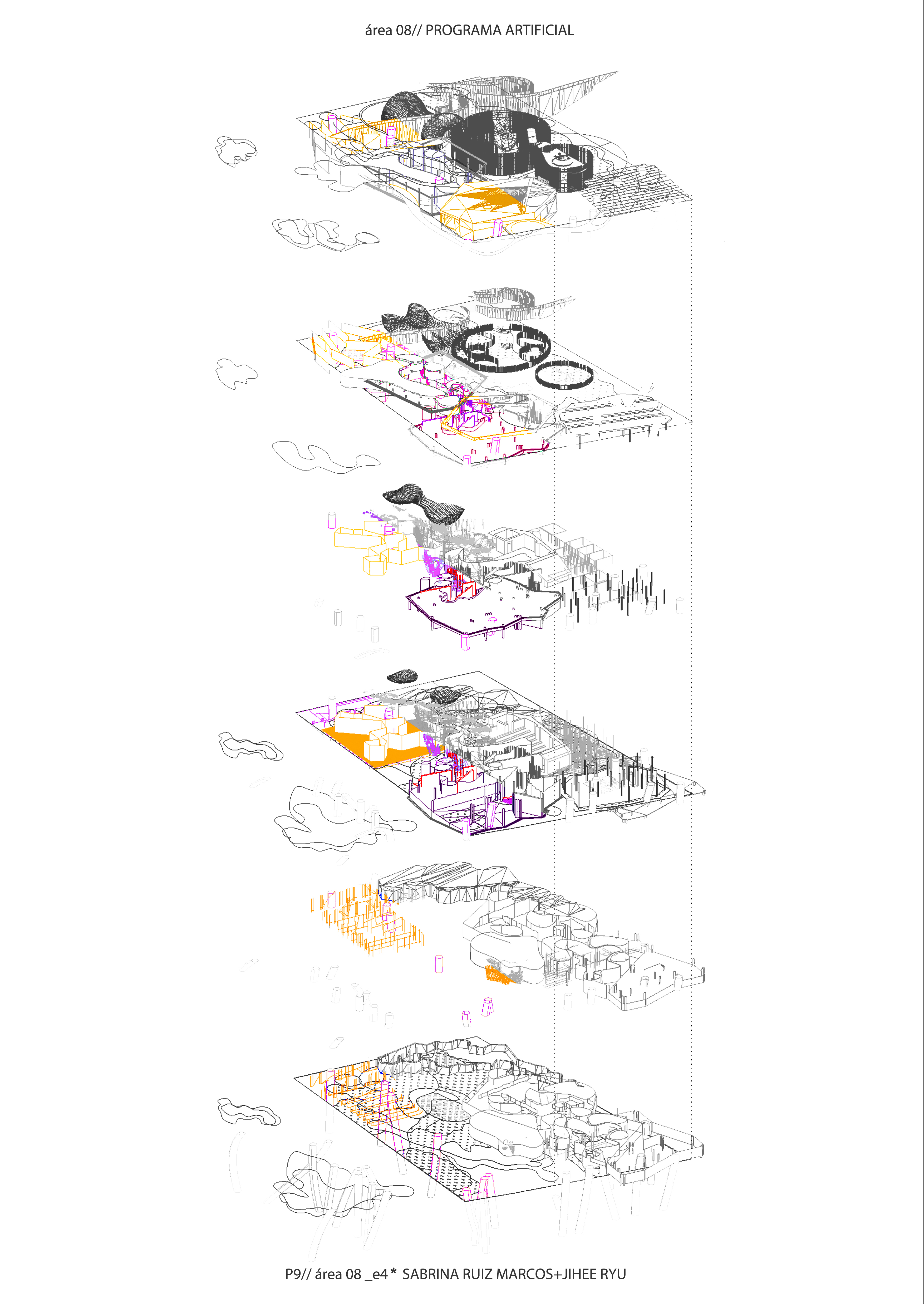 área 08// PROGRAMA ARTIFICIAL

P9// área 08 _e4 * SABRINA RUIZ MARCOS+JIHEE RYU